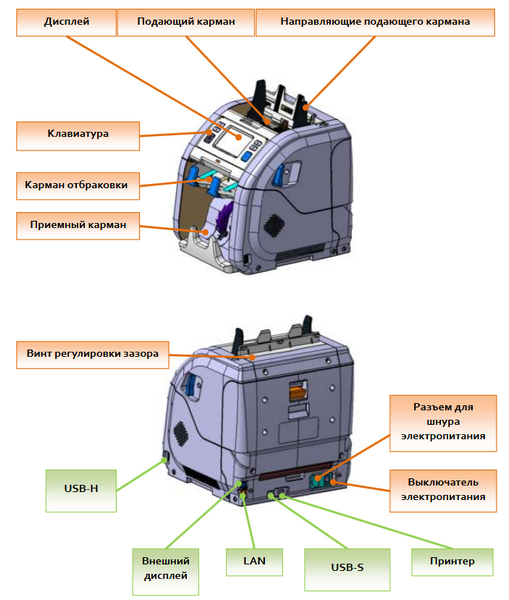 Дисплей
Подающий карман
Направляющие подающего кармана
Клавиатура
Карман отбраковки
Приемный карман

Винт регулировки зазора
Разъем для шнура электропитания
Выключатель электропитания
USB-H
Внешний дисплей
LAN
USB-S
Принтер